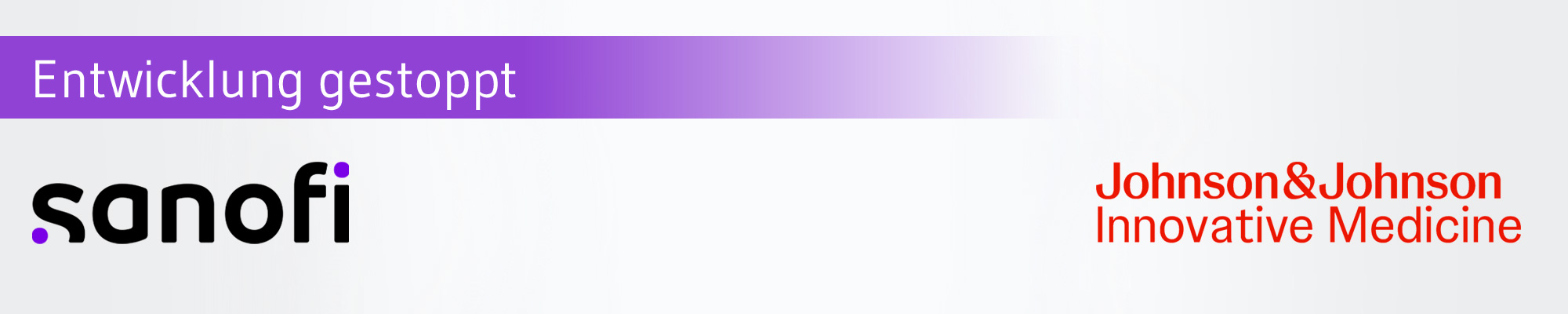 Entwicklung gestoppt

sanofi

Johnson&Johnson
Innovative Medicine